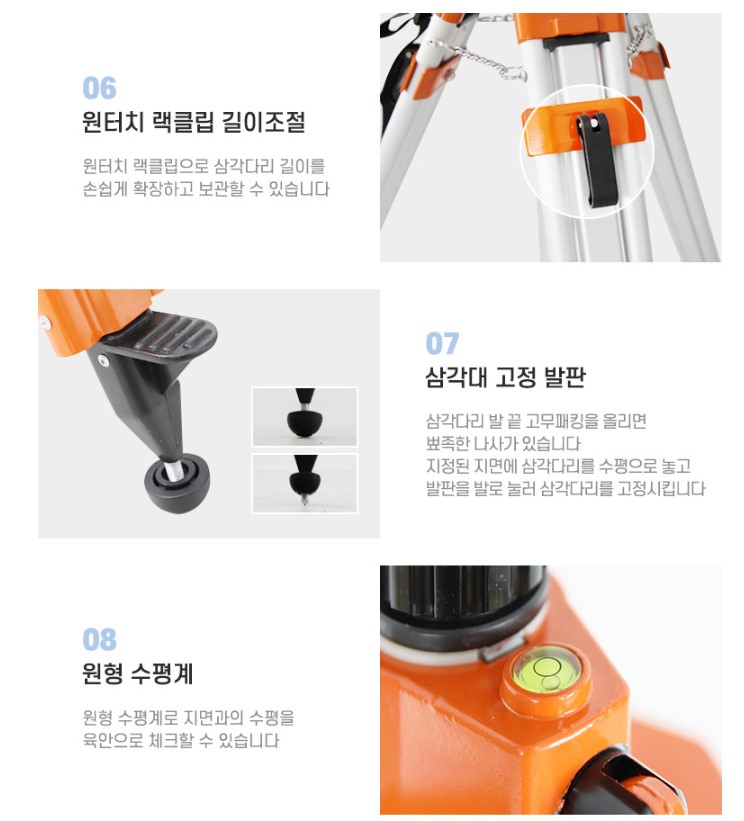 06
원터치 랙클립 길이조절

원터치 랙클립으로 삼각다리 길이를 손쉽게 확장하고 보관할 수 있습니다

07
삼각대 고정 발판

삼각다리 발 끝 고무패킹을 올리면 뾰족한 나사가 있습니다
지정된 지면에 삼각다리를 수평으로 놓고 발판을 발로 눌러 삼각다리를 고정시킵니다

08
원형 수평계

원형 수평계로 지면과의 수평을 육안으로 체크할 수 있습니다