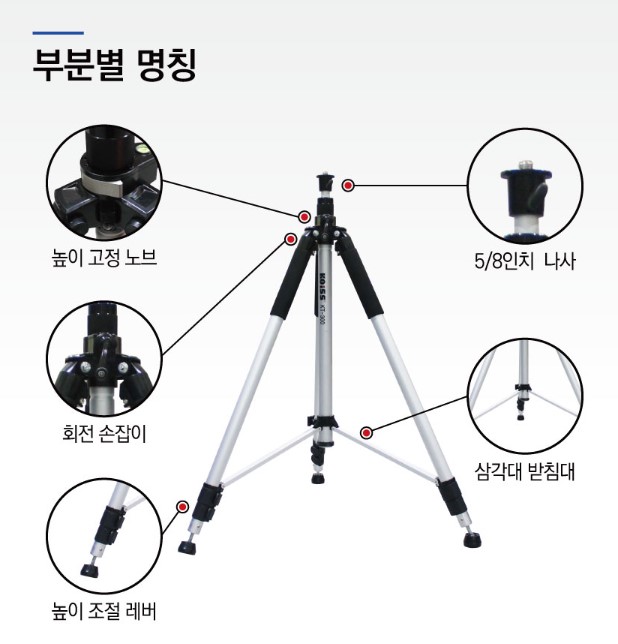 부분별 명칭

높이 고정 노브

5/8인치 나사

KOISS KT-300

회전 손잡이

삼각대 받침대

높이 조절 레버